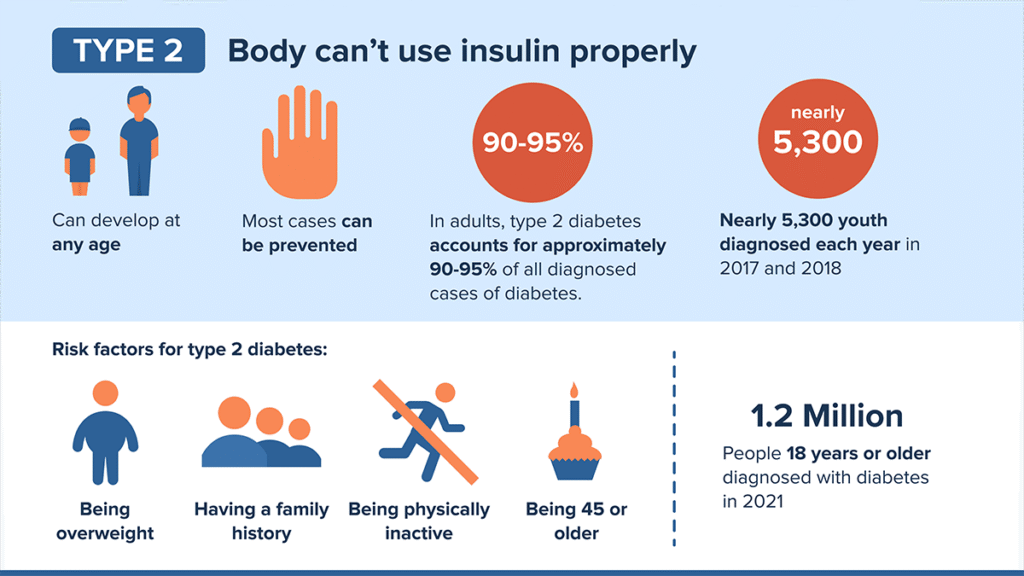 TYPE 2 Body can't use insulin properly

Can develop at any age

Most cases can be prevented

90-95%

In adults, type 2 diabetes accounts for approximately 90-95% of all diagnosed cases of diabetes.

nearly 5,300

Nearly 5,300 youth diagnosed each year in 2017 and 2018

Risk factors for type 2 diabetes:

Being overweight

Having a family history

Being physically inactive

Being 45 or older

1.2 Million

People 18 years or older diagnosed with diabetes in 2021